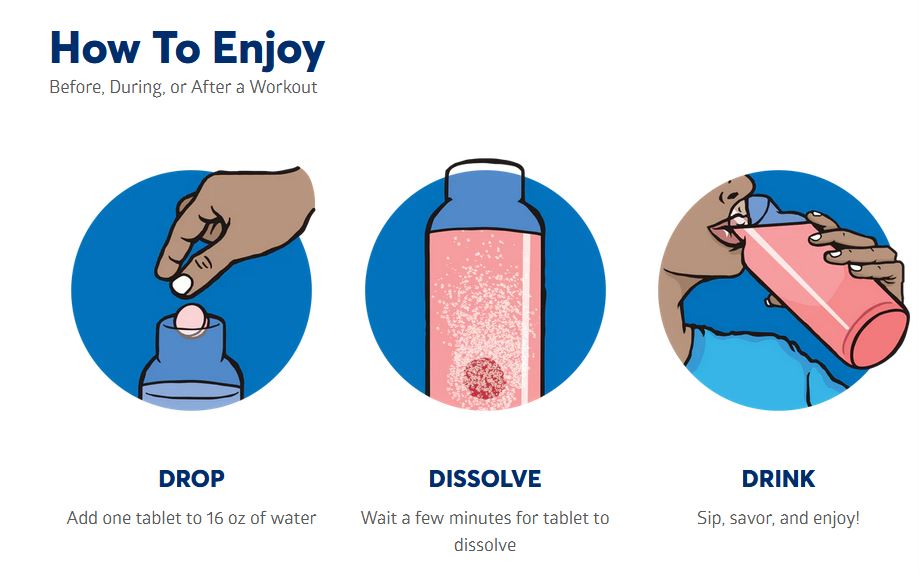 How To Enjoy
Before, During, or After a Workout

DROP
Add one tablet to 16 oz of water

DISSOLVE
Wait a few minutes for tablet to dissolve

DRINK
Sip, savor, and enjoy!