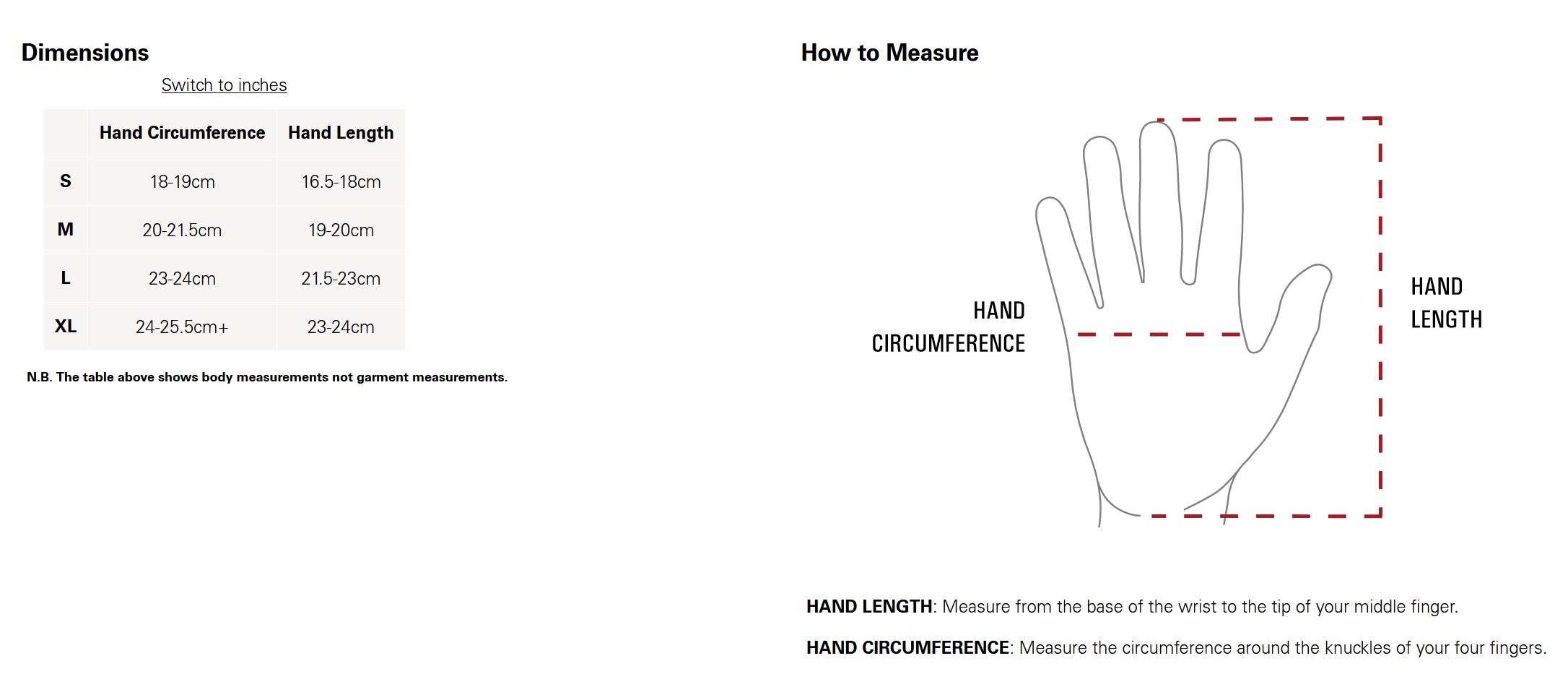 Dimensions

Switch to inches

| | Hand Circumference | Hand Length |
|---|---|---|
| S | 18-19cm | 16.5-18cm |
| M | 20-21.5cm | 19-20cm |
| L | 23-24cm | 21.5-23cm |
| XL | 24-25.5cm+ | 23-24cm |

N.B. The table above shows body measurements not garment measurements.

How to Measure

HAND CIRCUMFERENCE

HAND LENGTH

HAND LENGTH: Measure from the base of the wrist to the tip of your middle finger.

HAND CIRCUMFERENCE: Measure the circumference around the knuckles of your four fingers.