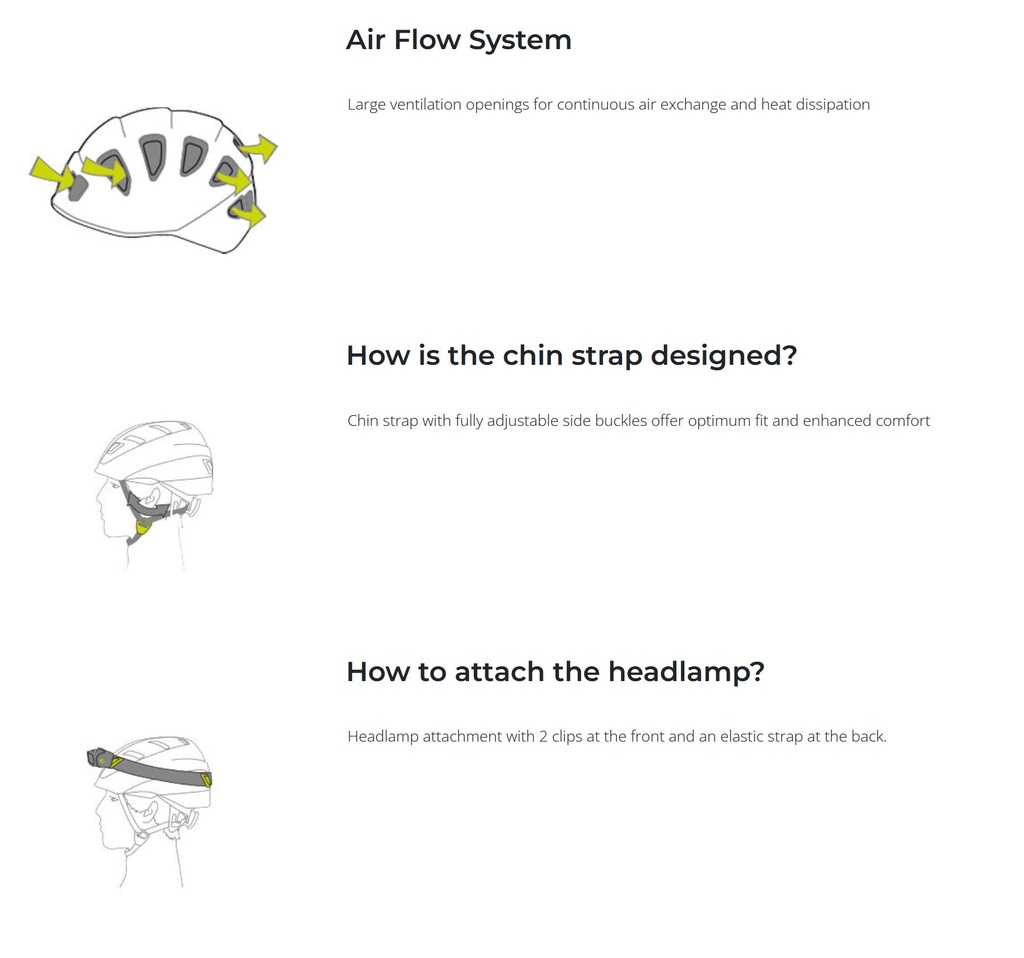 Air Flow System

Large ventilation openings for continuous air exchange and heat dissipation

How is the chin strap designed?

Chin strap with fully adjustable side buckles offer optimum fit and enhanced comfort

How to attach the headlamp?

Headlamp attachment with 2 clips at the front and an elastic strap at the back.