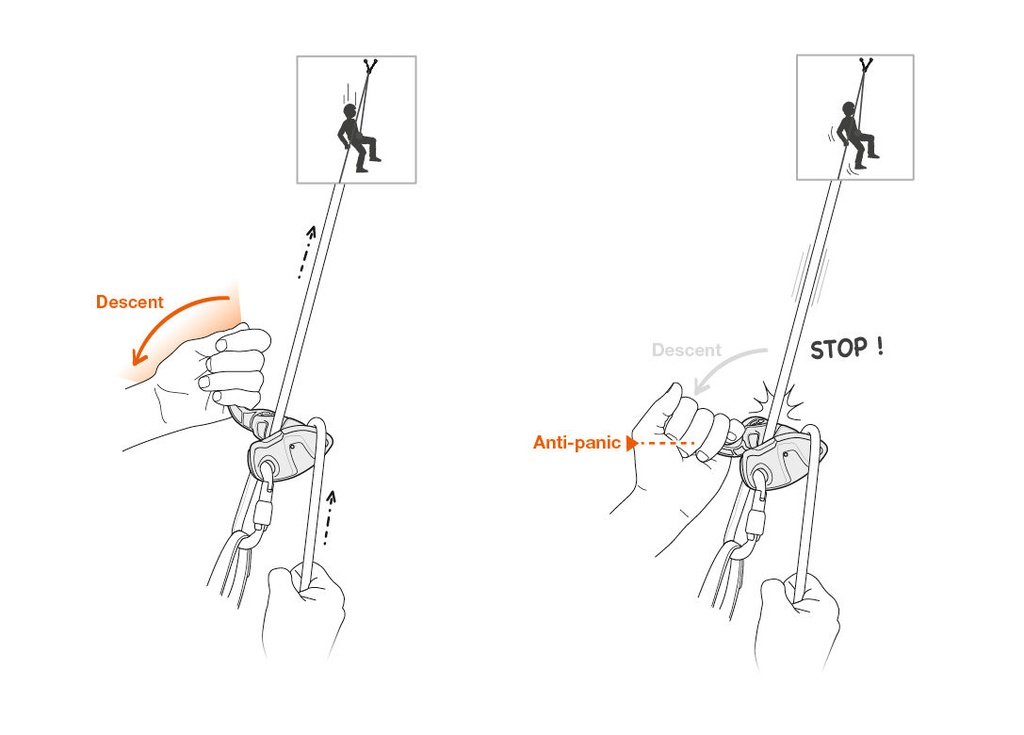 Descent

Descent

STOP !

Anti-panic