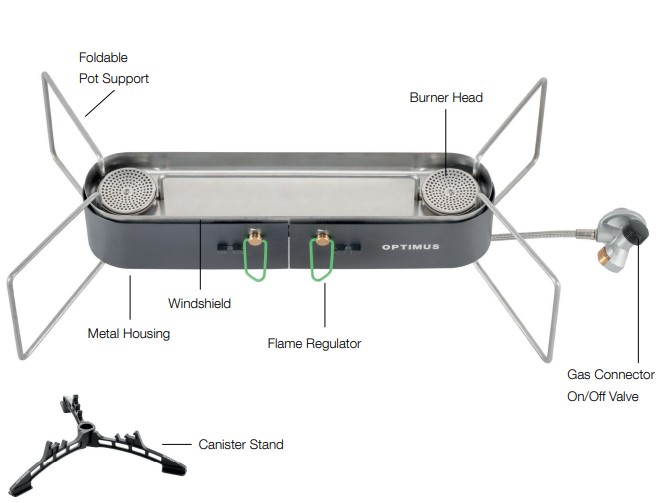 Foldable
Pot Support

Burner Head

OPTIMUS

Windshield

Metal Housing

Flame Regulator

Gas Connector
On/Off Valve

Canister Stand