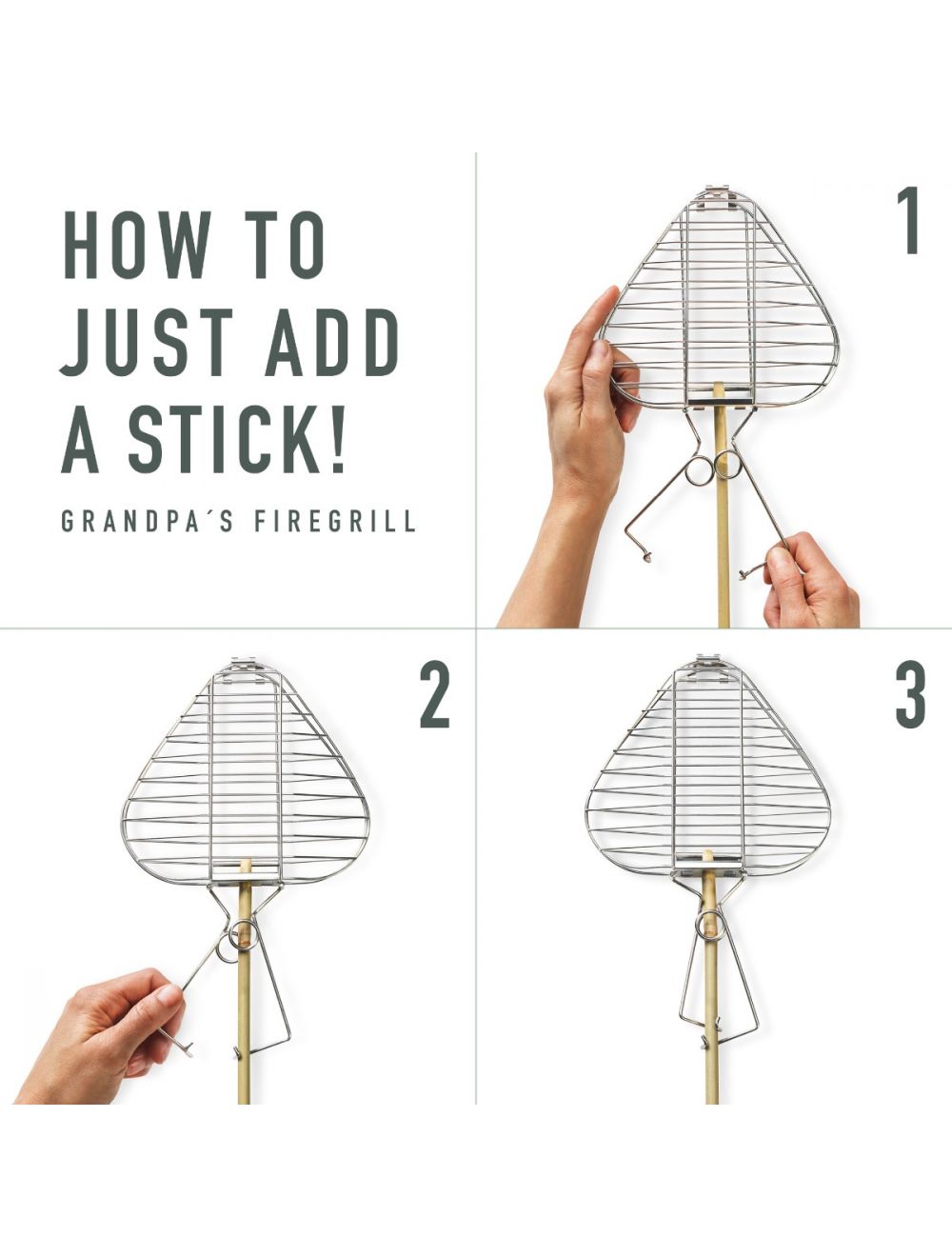 HOW TO JUST ADD A STICK!

GRANDPA´S FIREGRILL

1

2

3